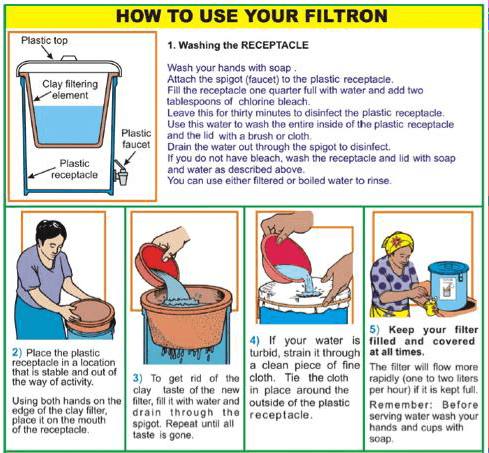 HOW TO USE YOUR FILTRON

Plastic top

Clay filtering element

Plastic faucet

Plastic receptacle

1. Washing the RECEPTACLE

Wash your hands with soap .
Attach the spigot (faucet) to the plastic receptacle.
Fill the receptacle one quarter full with water and add two tablespoons of chlorine bleach.
Leave this for thirty minutes to disinfect the plastic receptacle.
Use this water to wash the entire inside of the plastic receptacle and the lid with a brush or cloth.
Drain the water out through the spigot to disinfect.
If you do not have bleach, wash the receptacle and lid with soap and water as described above.
You can use either filtered or boiled water to rinse.

2) Place the plastic receptacle in a location that is stable and out of the way of activity.

Using both hands on the edge of the clay filter, place it on the mouth of the receptacle.

3) To get rid of the clay taste of the new filter, fill it with water and drain through the spigot. Repeat until all taste is gone.

4) If your water is turbid, strain it through a clean piece of fine cloth. Tie the cloth in place around the outside of the plastic receptacle.

5) Keep your filter filled and covered at all times.

The filter will flow more rapidly (one to two liters per hour) if it is kept full.

Remember: Before serving water wash your hands and cups with soap.